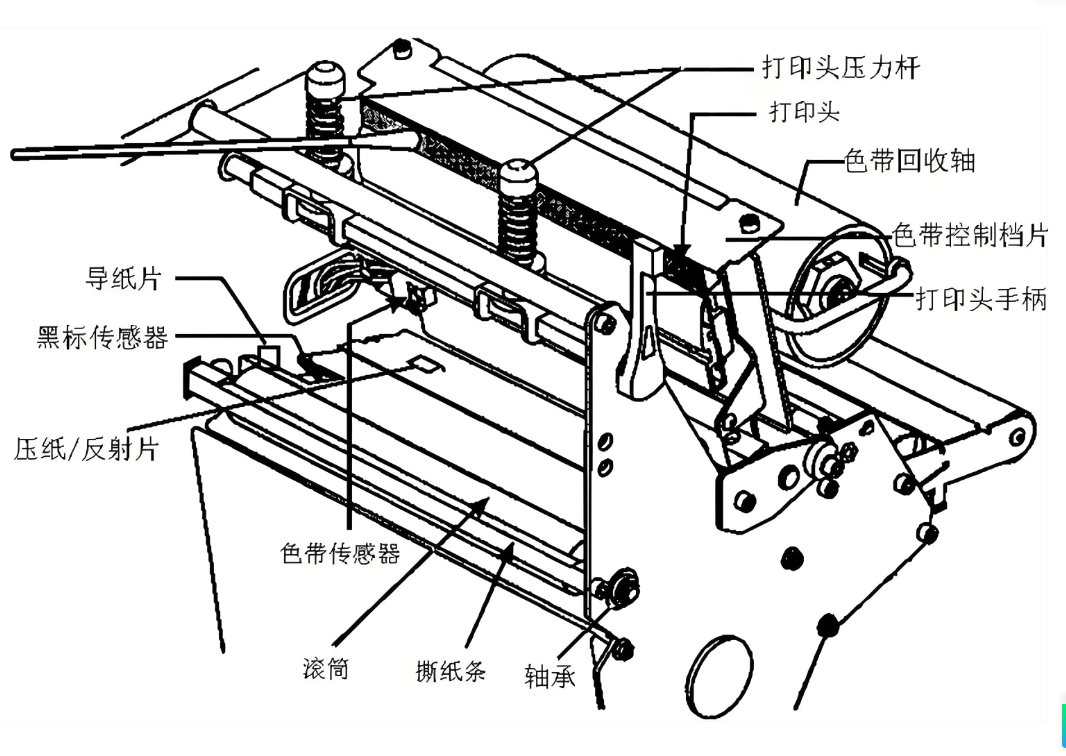 打印头压力杆
打印头
色带回收轴
色带控制档片
打印头手柄
导纸片
黑标传感器
压纸/反射片
色带传感器
滚筒
撕纸条
轴承